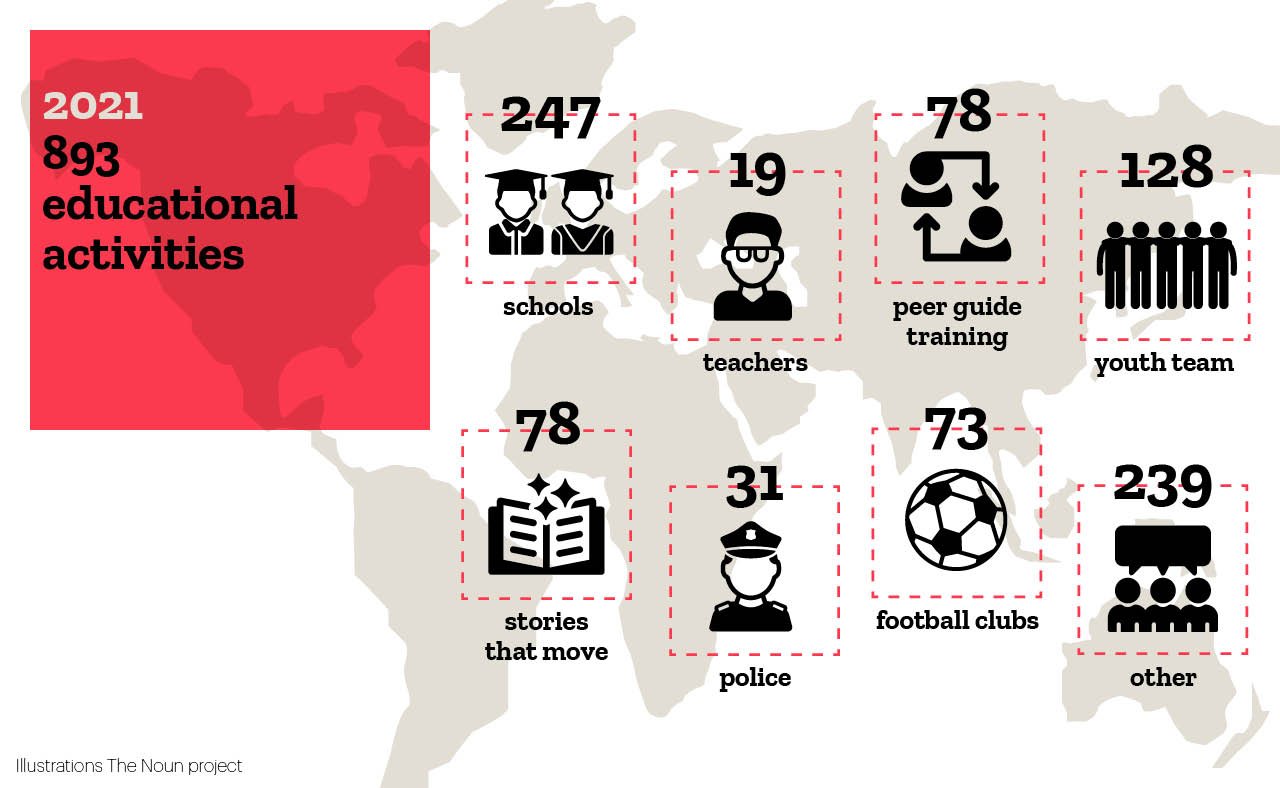 2021
893
educational
activities

247
schools

19
teachers

78
peer guide
training

128
youth team

78
stories
that move

31
police

73
football clubs

239
other

Illustrations The Noun project